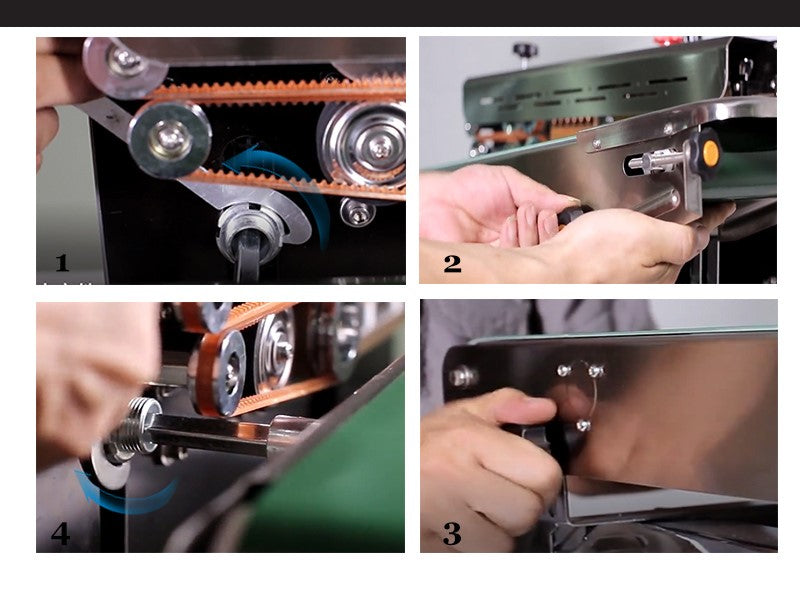 1

2

4

3